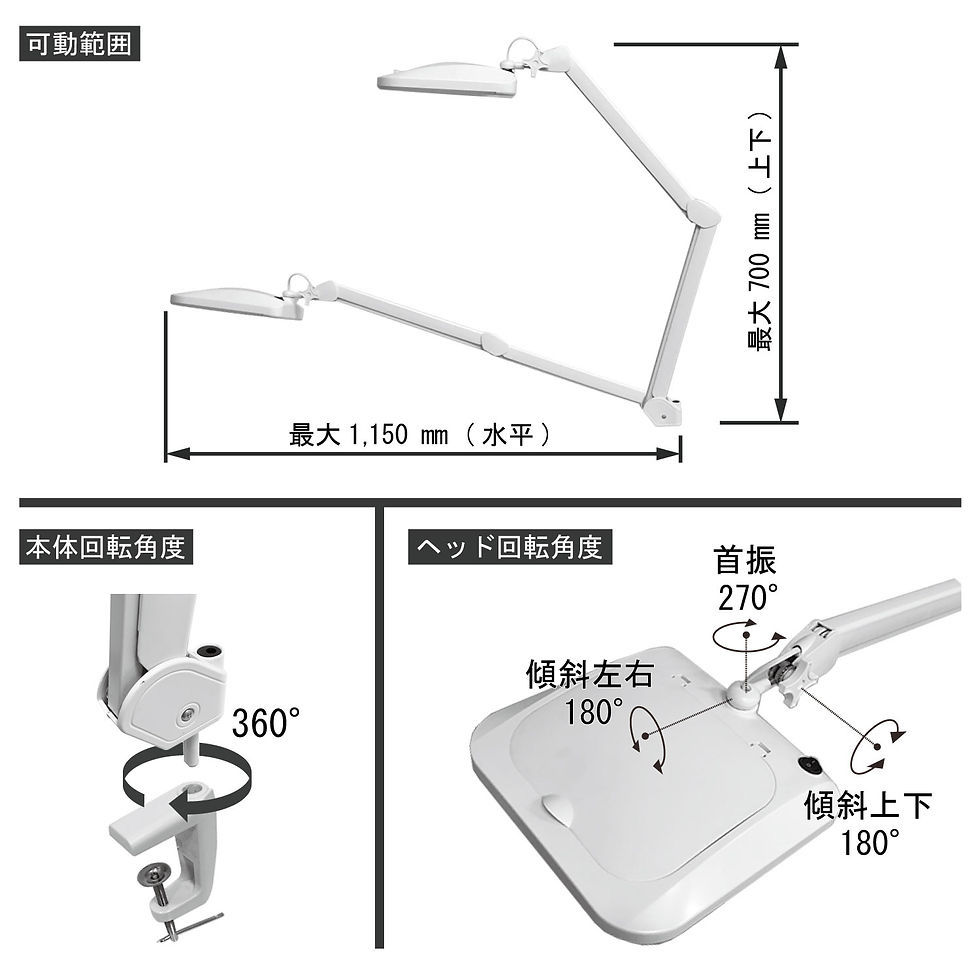 可動範囲

最大 700 mm（上下）

最大 1,150 mm（水平）

本体回転角度

360°

ヘッド回転角度

首振
270°

傾斜左右
180°

傾斜上下
180°